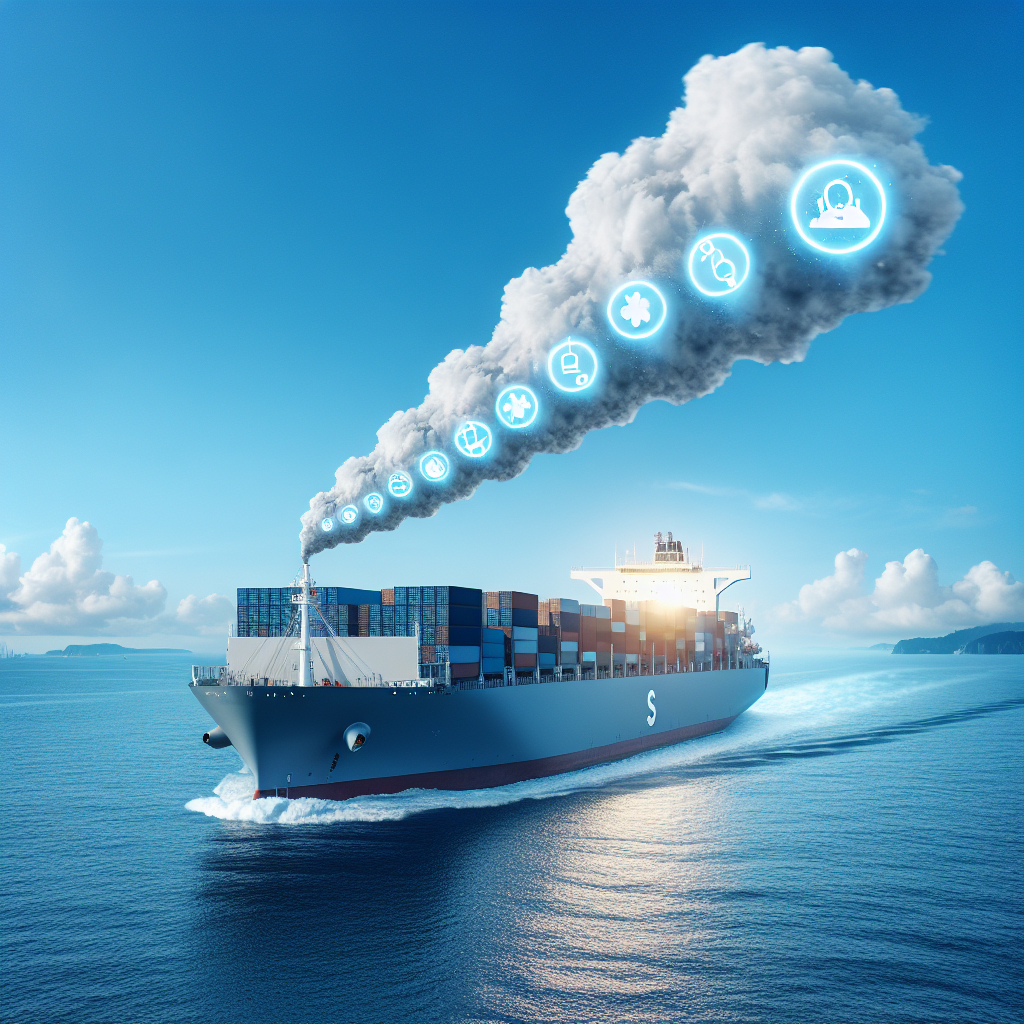 S